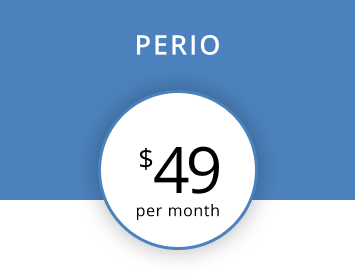 PERIO

$49
per month